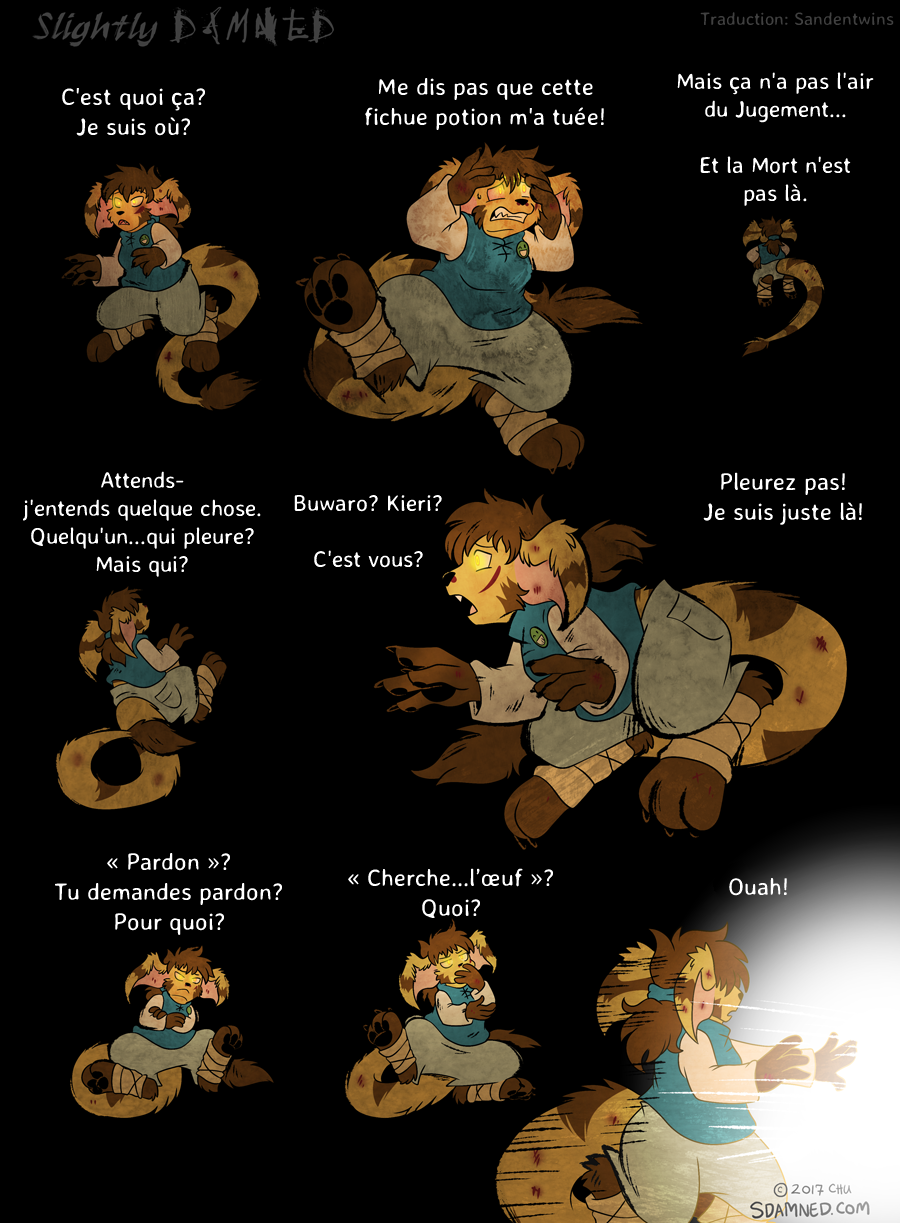 Slightly DAMNED

Traduction: Sandentwins

C'est quoi ça?
Je suis où?

Me dis pas que cette fichue potion m'a tuée!

Mais ça n'a pas l'air du Jugement...

Et la Mort n'est pas là.

Attends- j'entends quelque chose. Quelqu'un...qui pleure? Mais qui?

Buwaro? Kieri?

C'est vous?

Pleurez pas! Je suis juste là!

« Pardon »? Tu demandes pardon? Pour quoi?

« Cherche...l'œuf »? Quoi?

Ouah!

© 2017 CHU
SDAMNED.COM